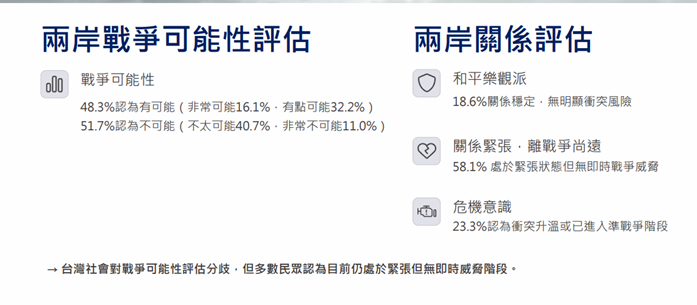 兩岸戰爭可能性評估

戰爭可能性

48.3%認為有可能（非常可能16.1%，有點可能32.2%）
51.7%認為不可能（不太可能40.7%，非常不可能11.0%）

兩岸關係評估

和平樂觀派

18.6%關係穩定，無明顯衝突風險

關係緊張，離戰爭尚遠

58.1%處於緊張狀態但無即時戰爭威脅

危機意識

23.3%認為衝突升溫或已進入準戰爭階段

→ 台灣社會對戰爭可能性評估分歧，但多數民眾認為目前仍處於緊張但無即時威脅階段。